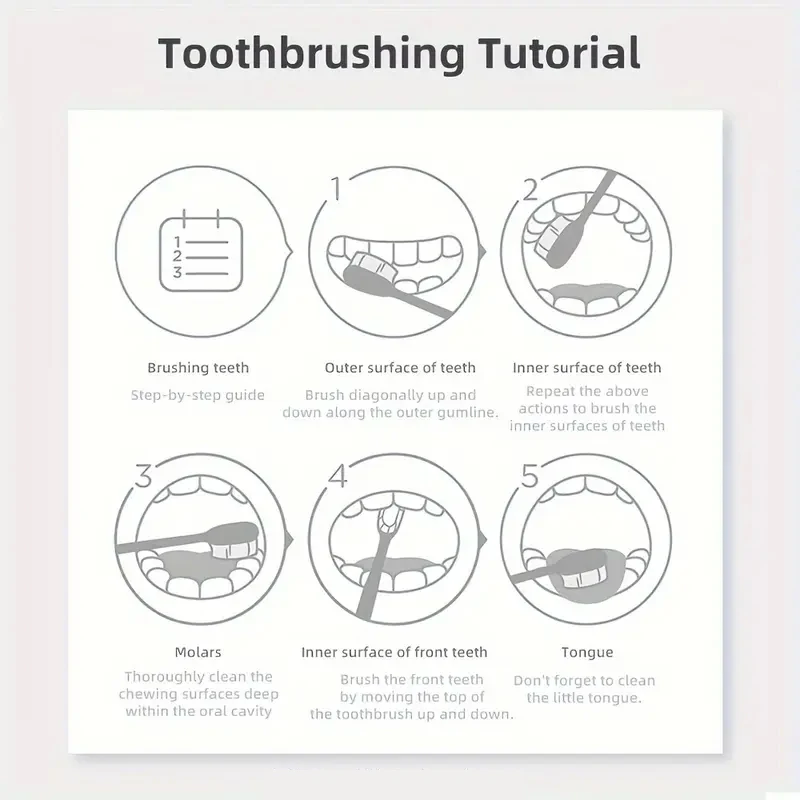 Toothbrushing Tutorial

1
2
3

Brushing teeth

Step-by-step guide

1

Outer surface of teeth

Brush diagonally up and down along the outer gumline.

2

Inner surface of teeth

Repeat the above actions to brush the inner surfaces of teeth

3

Molars

Thoroughly clean the chewing surfaces deep within the oral cavity

4

Inner surface of front teeth

Brush the front teeth by moving the top of the toothbrush up and down.

5

Tongue

Don't forget to clean the little tongue.